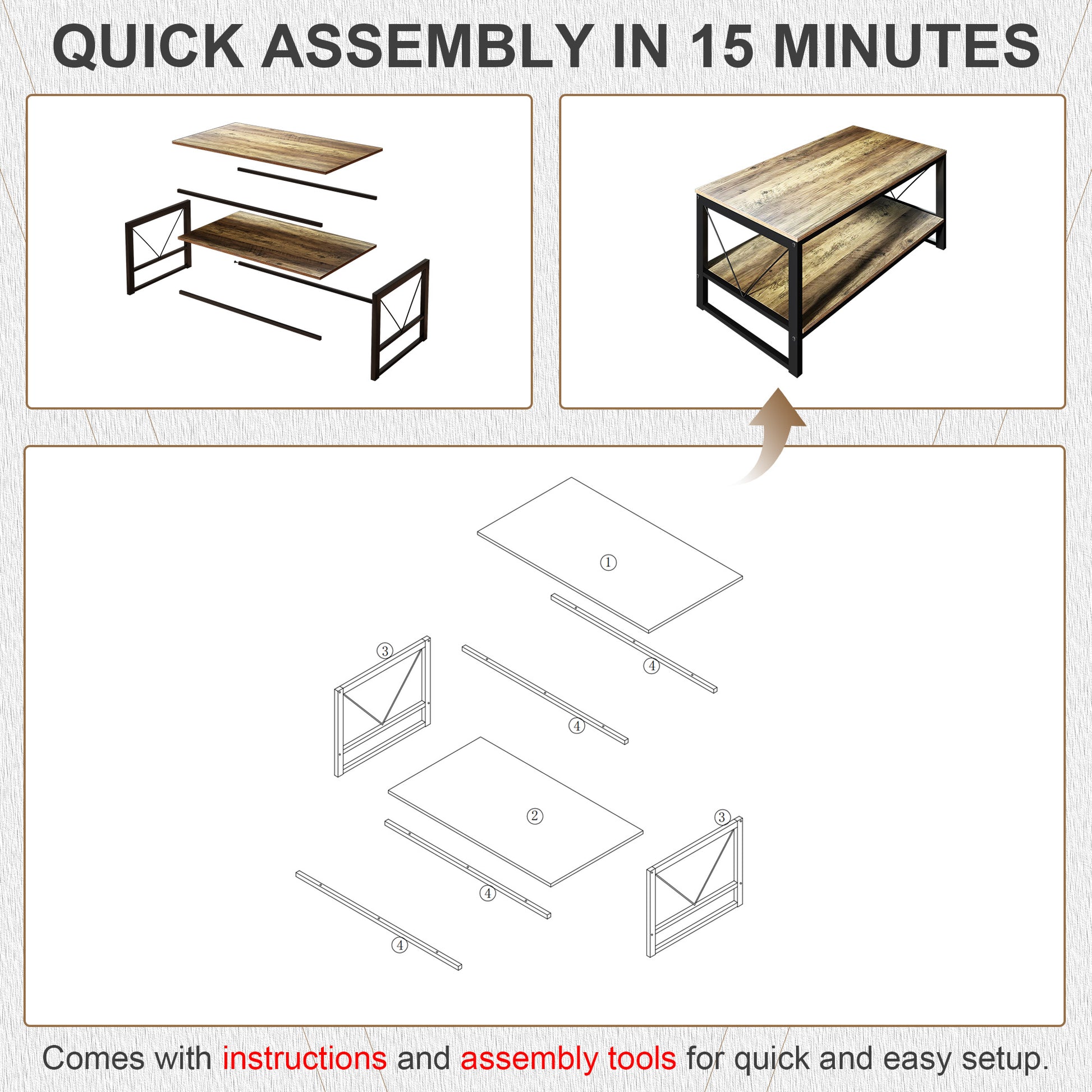 QUICK ASSEMBLY IN 15 MINUTES

①

④

③

④

②

③

④

④

Comes with instructions and assembly tools for quick and easy setup.